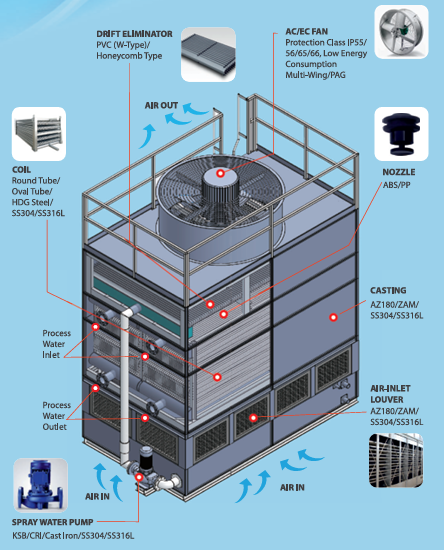 DRIFT ELIMINATOR
PVC (W-Type)/
Honeycomb Type

AC/EC FAN
Protection Class IP55/
56/65/66, Low Energy
Consumption
Multi-Wing/PAG

AIR OUT

COIL
Round Tube/
Oval Tube/
HDG Steel/
SS304/SS316L

NOZZLE
ABS/PP

CASTING
AZ180/ZAM/
SS304/SS316L

Process
Water
Inlet

Process
Water
Outlet

AIR-INLET
LOUVER
AZ180/ZAM/
SS304/SS316L

AIR IN

AIR IN

SPRAY WATER PUMP
KSB/CRI/Cast Iron/SS304/SS316L