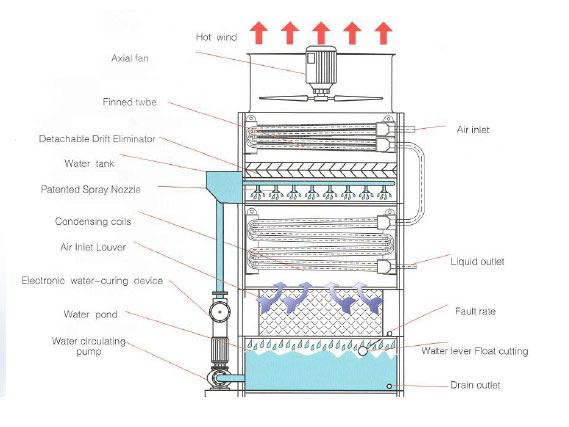 Hot wind
Axial fan
Finned twbe
Detachable Drift Eliminator
Water tank
Patented Spray Nozzle
Condensing coils
Air Inlet Louver
Electronic water-curing device
Water pond
Water circulating pump
Air inlet
Liquid outlet
Fault rate
Water lever Float cutting
Drain outlet